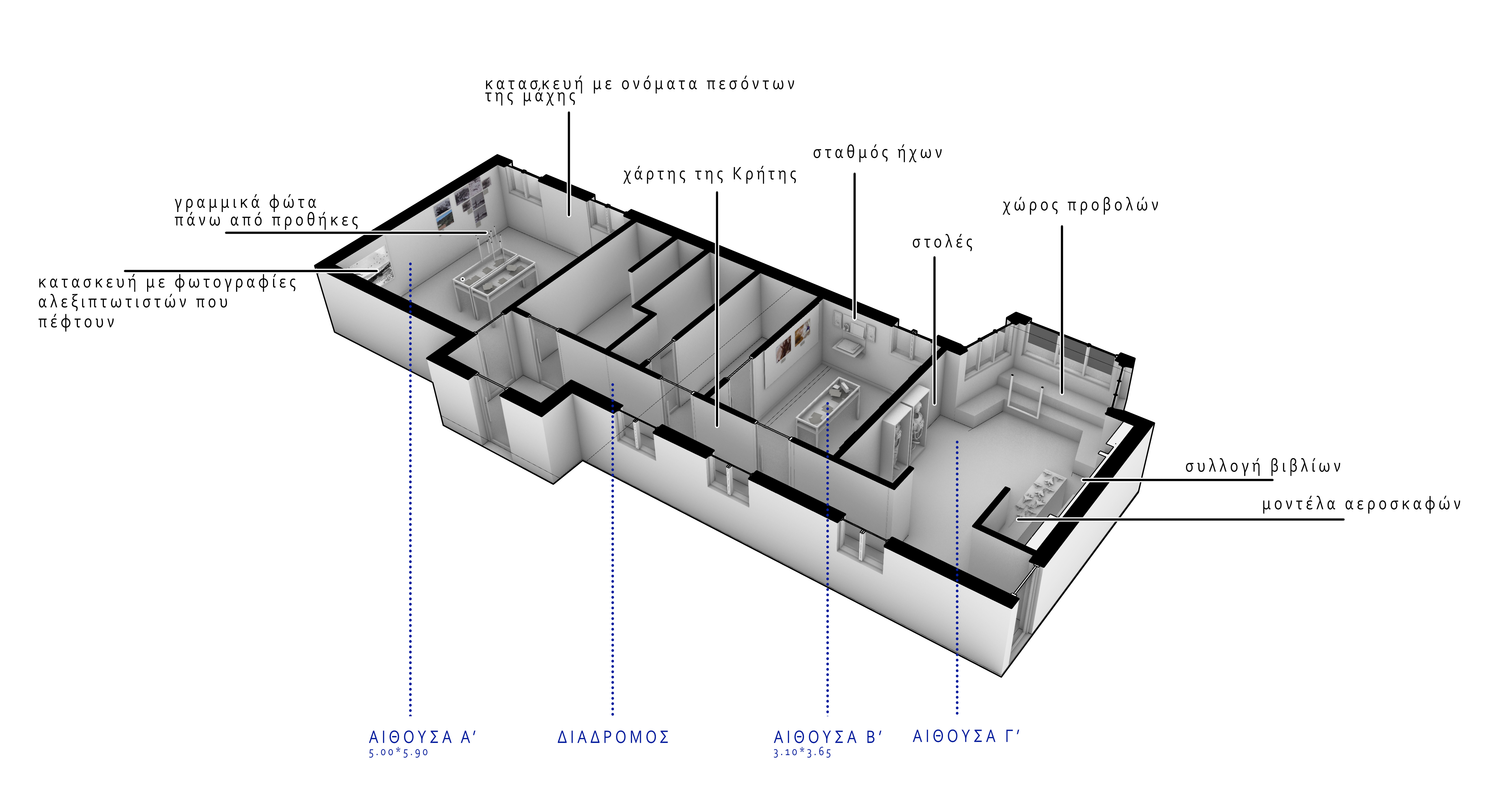 κατασκευή με ονόματα πεσόντων της μάχης

σταθμός ήχων

χάρτης της Κρήτης

γραμμικά φώτα πάνω από προθήκες

χώρος προβολών

στολές

κατασκευή με φωτογραφίες αλεξιπτωτιστών που πέφτουν

συλλογή βιβλίων

μοντέλα αεροσκαφών

ΑΙΘΟΥΣΑ Α'
5.00*5.90

ΔΙΑΔΡΟΜΟΣ

ΑΙΘΟΥΣΑ Β'
3.10*3.65

ΑΙΘΟΥΣΑ Γ'